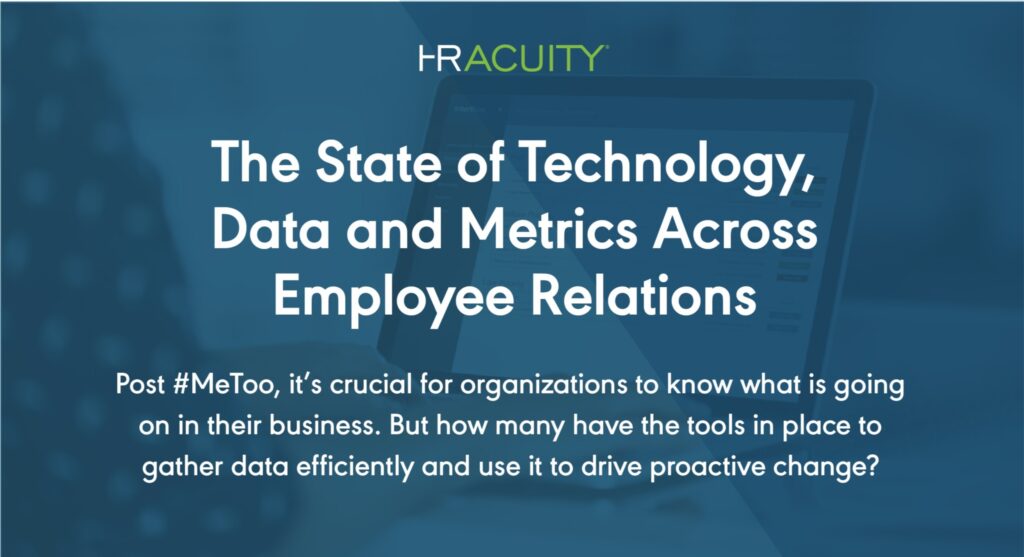 HRACUITY

The State of Technology, Data and Metrics Across Employee Relations

Post #MeToo, it's crucial for organizations to know what is going on in their business. But how many have the tools in place to gather data efficiently and use it to drive proactive change?