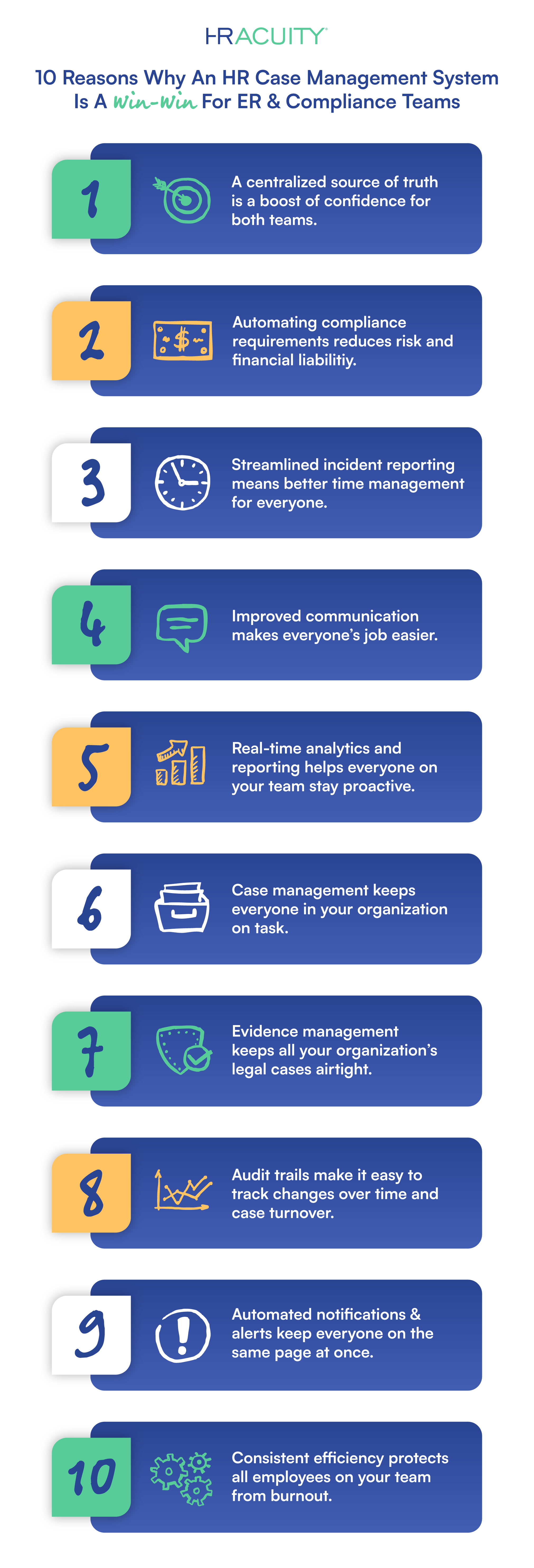 HRACUITY

10 Reasons Why An HR Case Management System Is A Win-Win For ER & Compliance Teams

1

A centralized source of truth is a boost of confidence for both teams.

2

Automating compliance requirements reduces risk and financial liabilitiy.

3

Streamlined incident reporting means better time management for everyone.

4

Improved communication makes everyone's job easier.

5

Real-time analytics and reporting helps everyone on your team stay proactive.

6

Case management keeps everyone in your organization on task.

7

Evidence management keeps all your organization's legal cases airtight.

8

Audit trails make it easy to track changes over time and case turnover.

9

Automated notifications & alerts keep everyone on the same page at once.

10

Consistent efficiency protects all employees on your team from burnout.